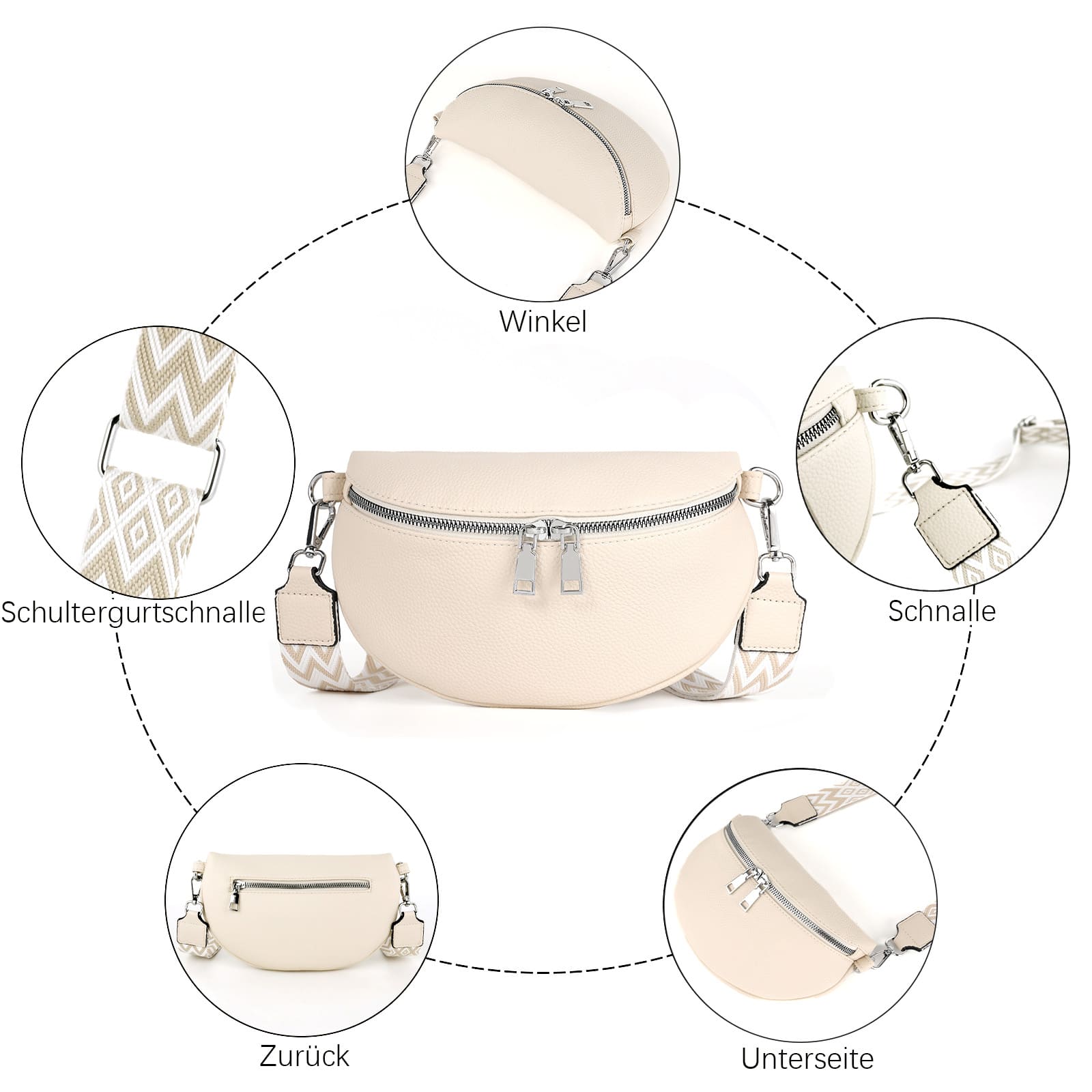 Winkel

Schultergurtschnalle

Schnalle

Zurück

Unterseite