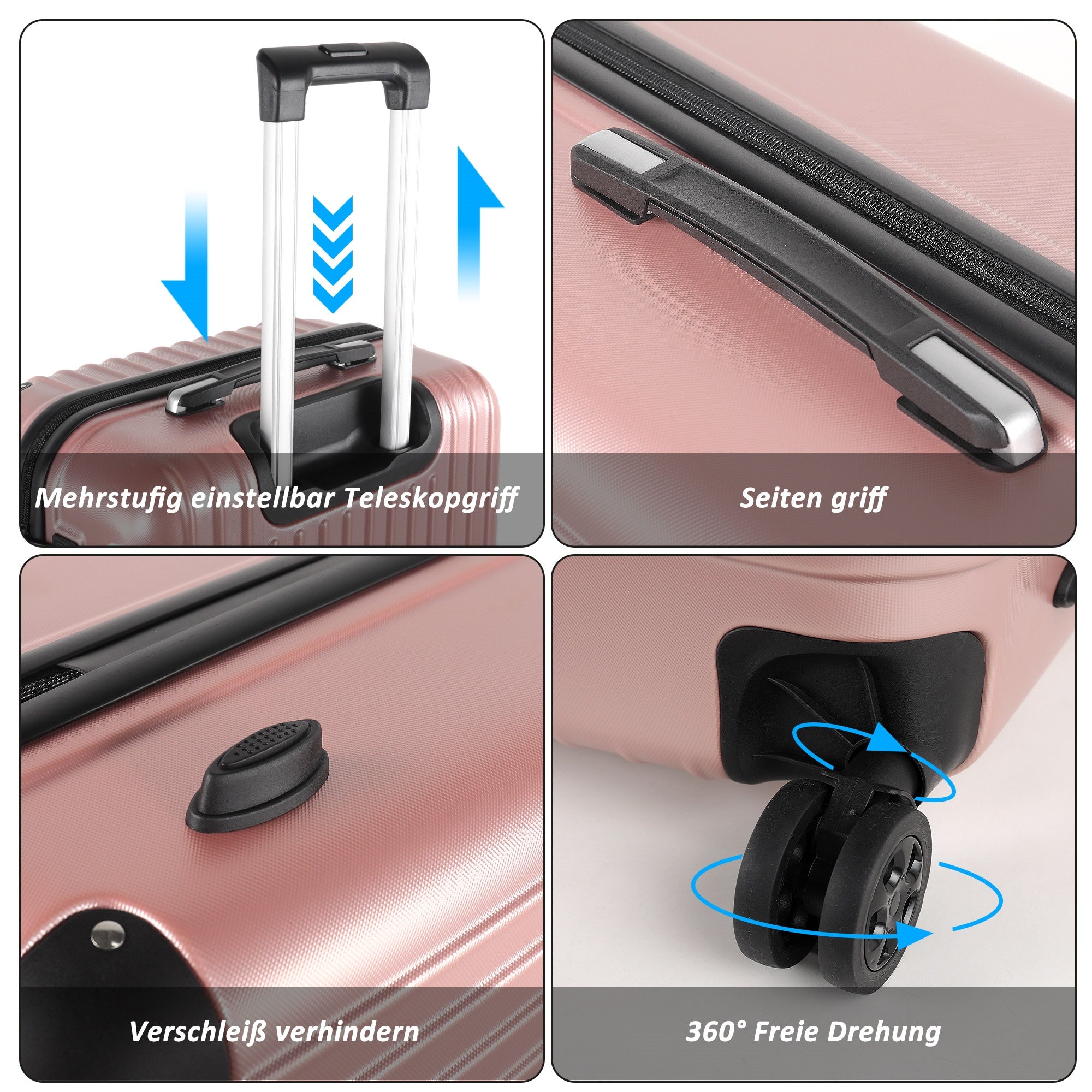 Mehrstufig einstellbar Teleskopgriff

Seiten griff

Verschleiß verhindern

360° Freie Drehung