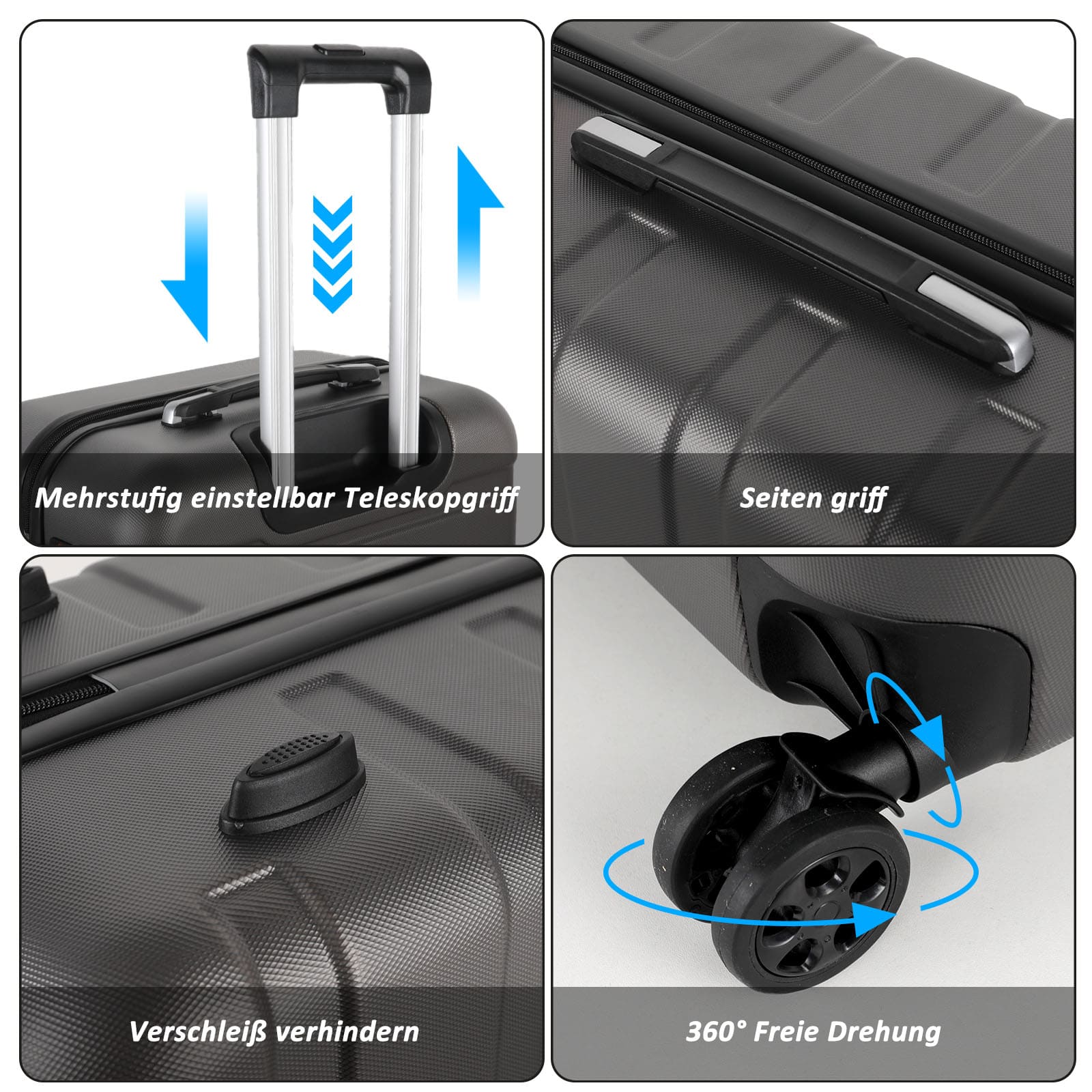 Mehrstufig einstellbar Teleskopgriff

Seiten griff

Verschleiß verhindern

360° Freie Drehung