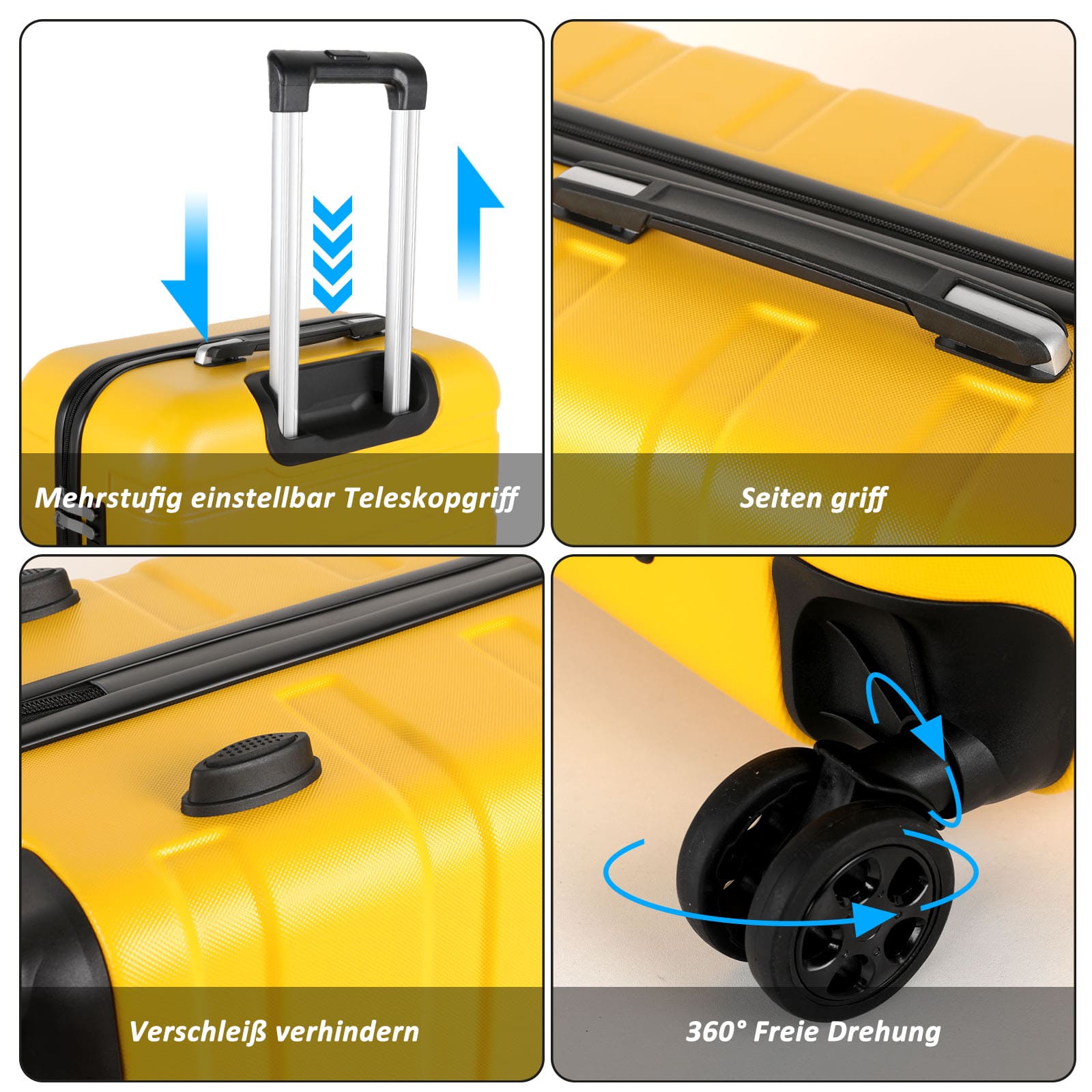 Mehrstufig einstellbar Teleskopgriff

Seiten griff

Verschleiß verhindern

360° Freie Drehung