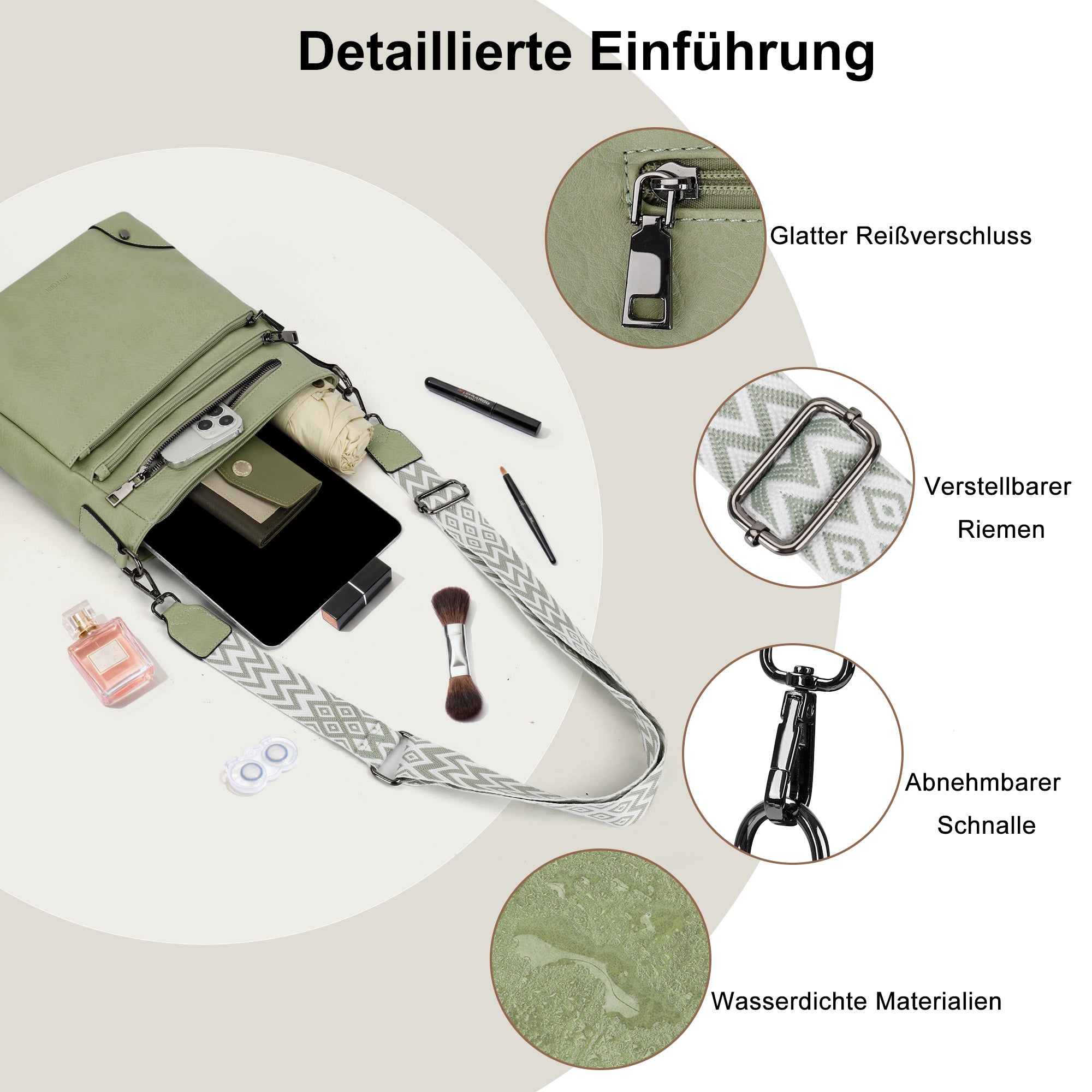 Detaillierte Einführung

Glatter Reißverschluss

Verstellbarer Riemen

Abnehmbarer Schnalle

Wasserdichte Materialien